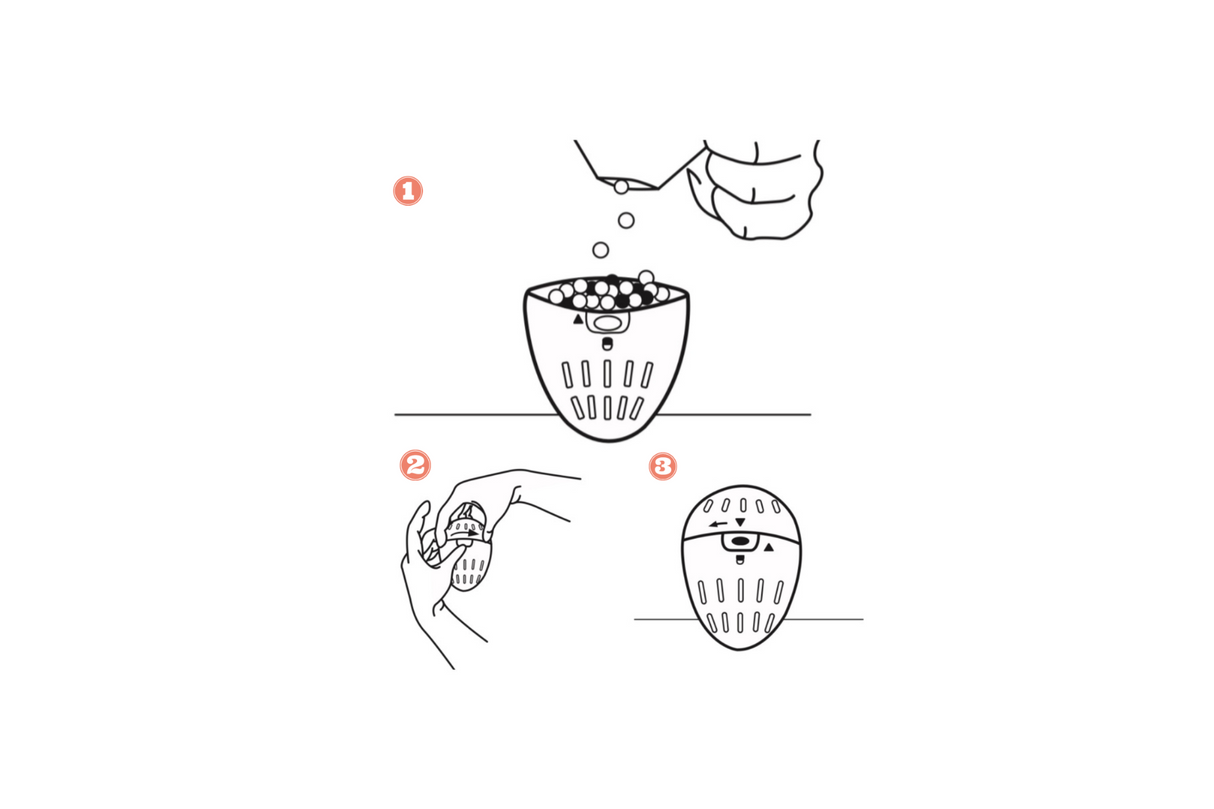 1

2

3