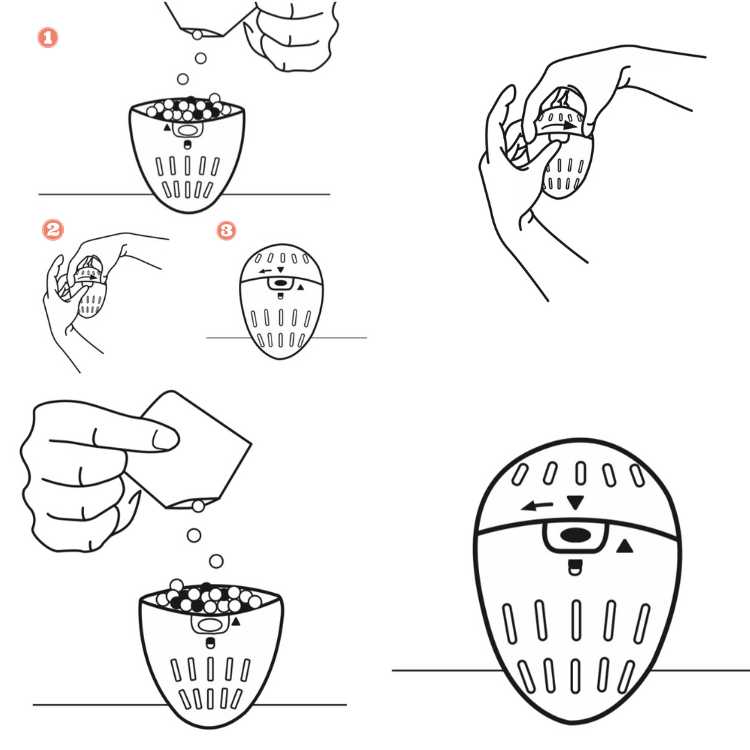 1

2

3