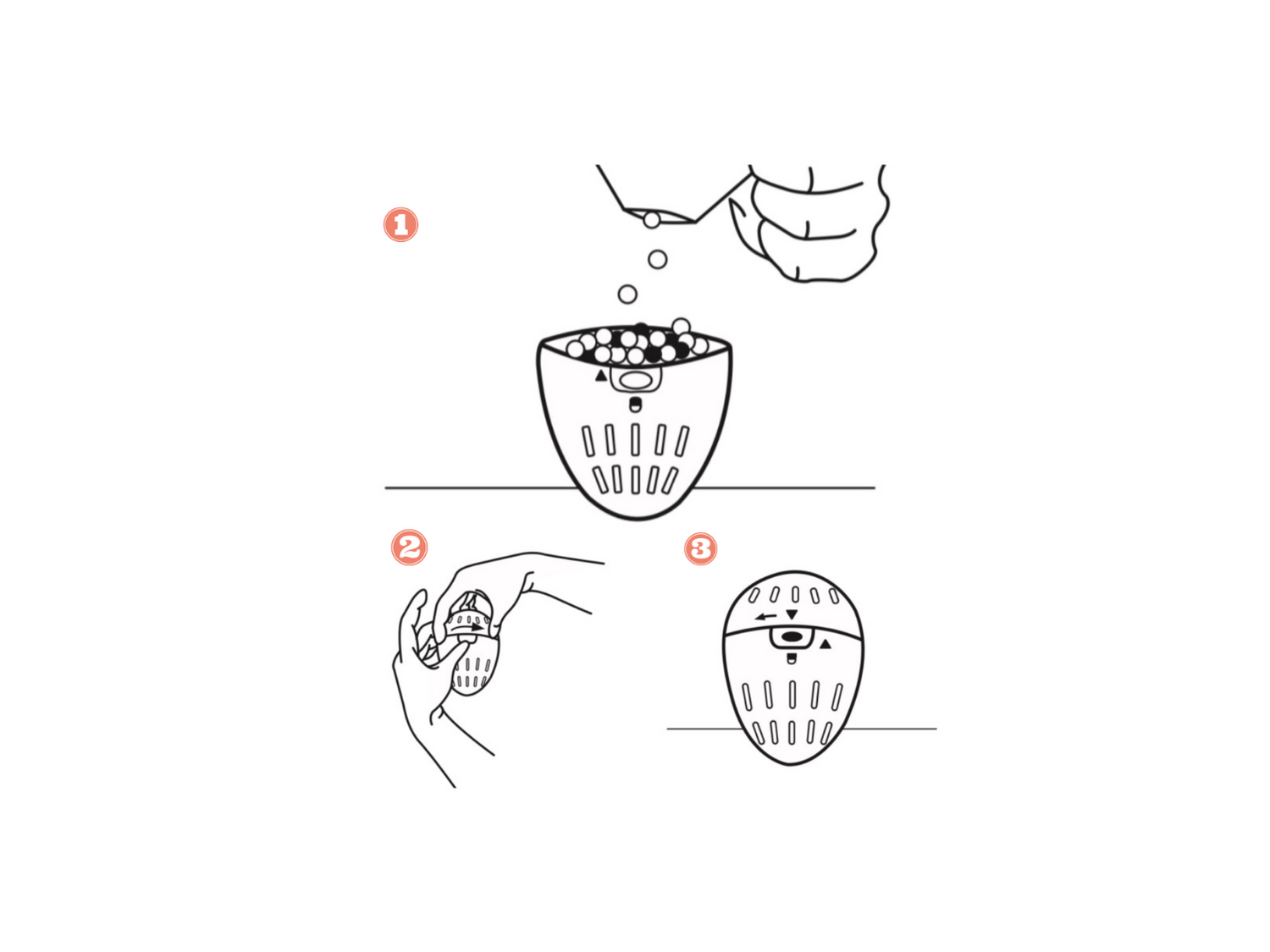 1

2

3