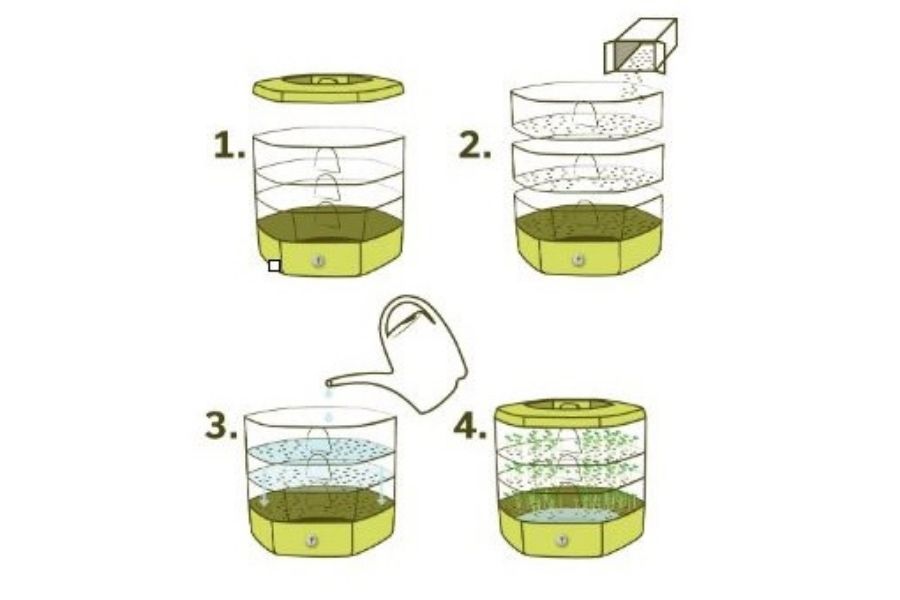 1.

2.

3.

4.